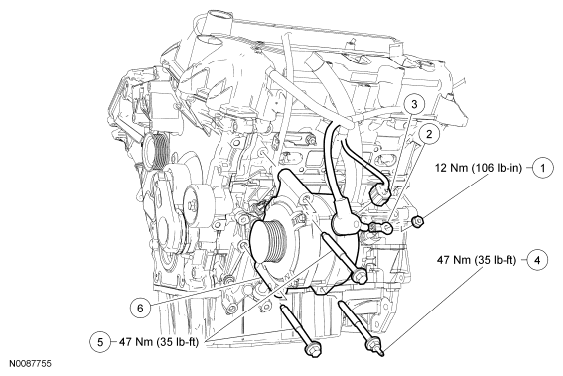 3

2

12 Nm (106 lb-in) 1

47 Nm (35 lb-ft) 4

6

5 47 Nm (35 lb-ft)

N0087755