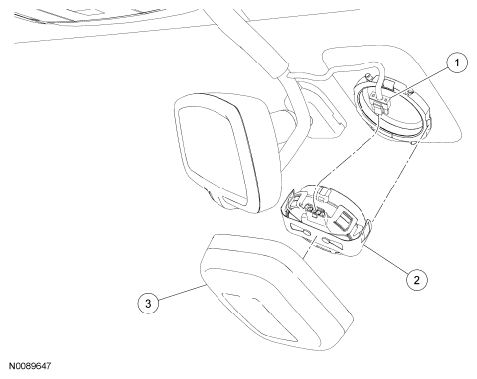 1

2

3

N0089647