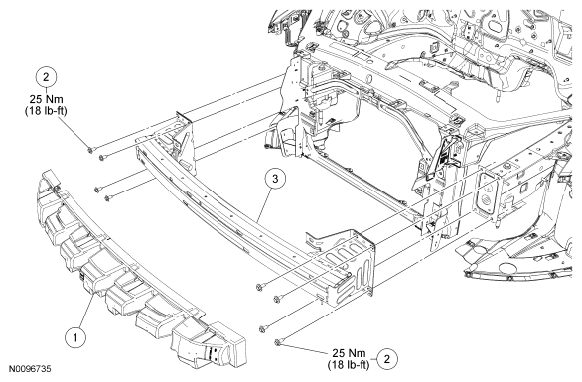 2
25 Nm
(18 lb-ft)

3

1

25 Nm
(18 lb-ft)
2

N0096735