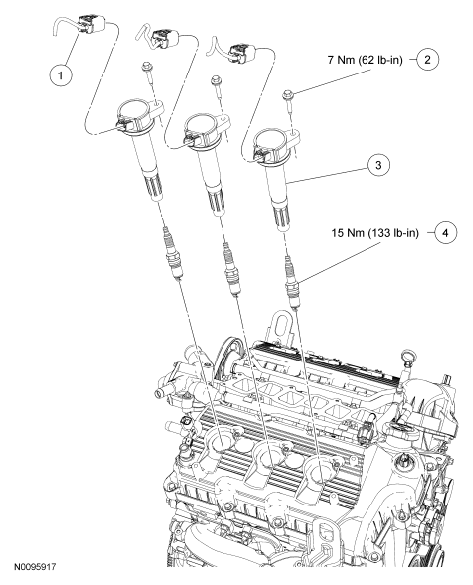 1

7 Nm (62 lb-in)

2

3

15 Nm (133 lb-in)

4

N0095917