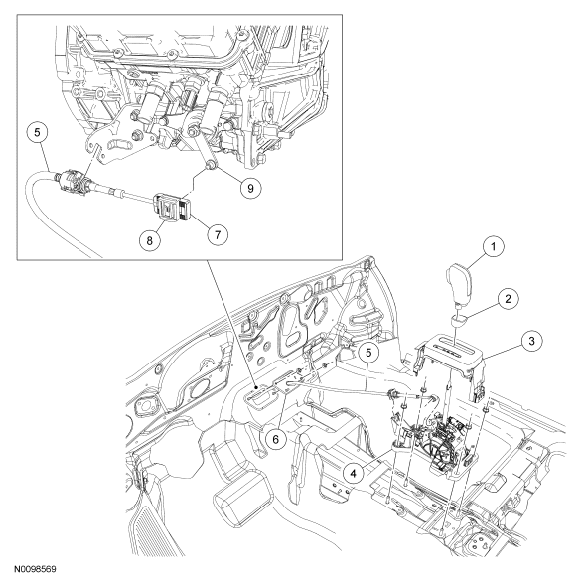 5
9
8
7
1
2
3
5
6
4
N0098569