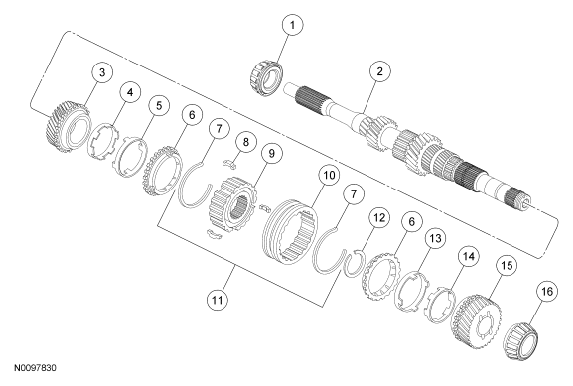 1
2
3
4
5
6
7
8
9
10
7
12
6
13
14
15
16
11
N0097830