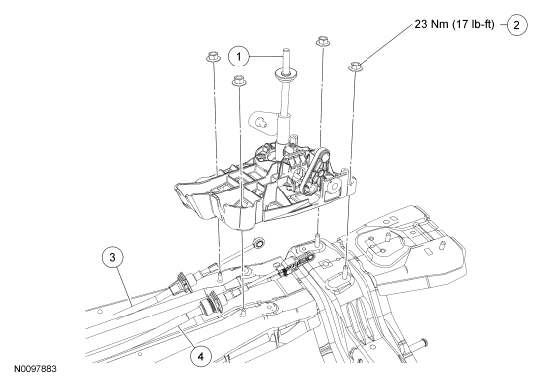 23 Nm (17 lb-ft)
2
1
3
4
N0097883