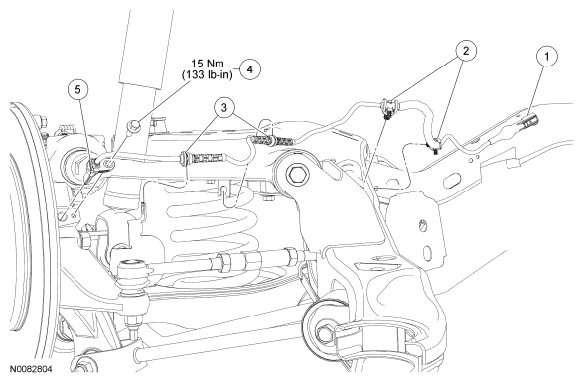 15 Nm
(133 lb-in)
4
5
3
2
1
N0082804