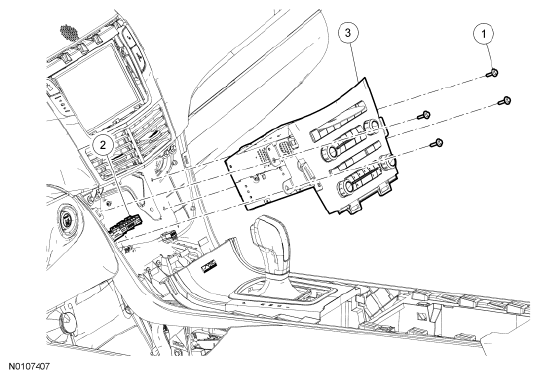 3

1

2

N0107407