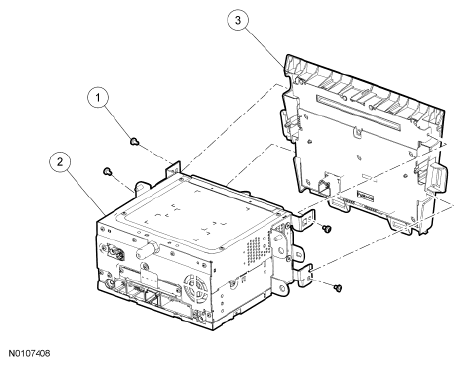 3
1
2
N0107408