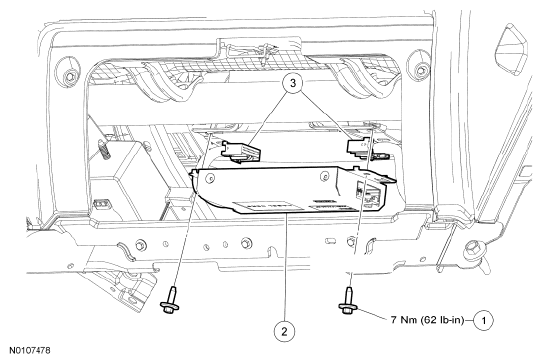 3

7 Nm (62 lb-in) 1

2

N0107478