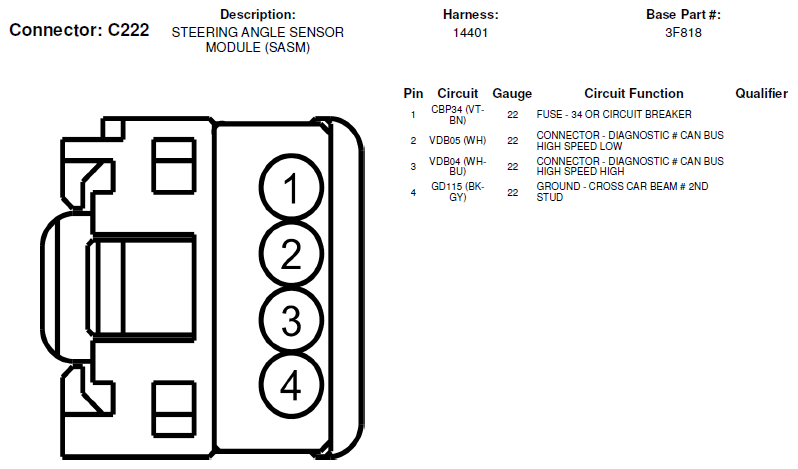 Connector: C222

Description:
STEERING ANGLE SENSOR MODULE (SASM)

Harness:
14401

Base Part #:
3F818

| Pin | Circuit | Gauge | Circuit Function | Qualifier |
|---|---|---|---|---|
| 1 | CBP34 (VT-BN) | 22 | FUSE - 34 OR CIRCUIT BREAKER | |
| 2 | VDB05 (WH) | 22 | CONNECTOR - DIAGNOSTIC # CAN BUS HIGH SPEED LOW | |
| 3 | VDB04 (WH-BU) | 22 | CONNECTOR - DIAGNOSTIC # CAN BUS HIGH SPEED HIGH | |
| 4 | GD115 (BK-GY) | 22 | GROUND - CROSS CAR BEAM # 2ND STUD | |

1
2
3
4