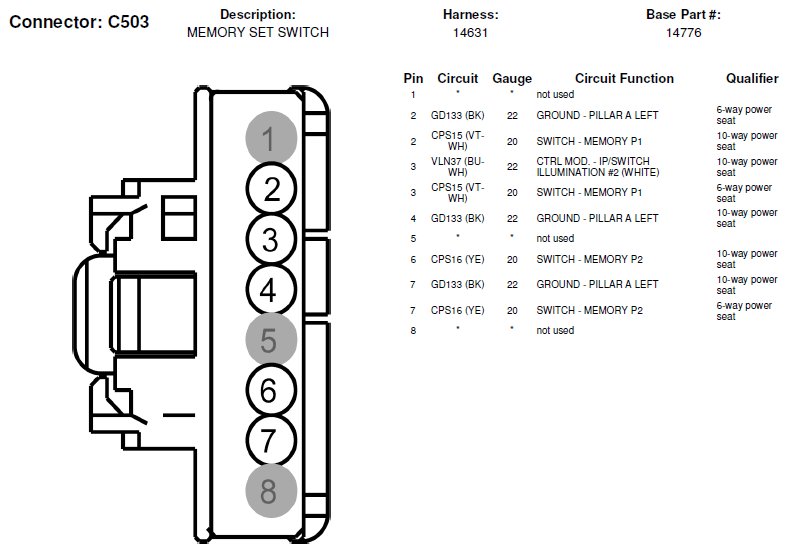 Connector: C503

Description:
MEMORY SET SWITCH

Harness:
14631

Base Part #:
14776

1
2
3
4
5
6
7
8

| Pin | Circuit | Gauge | Circuit Function | Qualifier |
|---|---|---|---|---|
| 1 | * | * | not used | |
| 2 | GD133 (BK) | 22 | GROUND - PILLAR A LEFT | 6-way power seat |
| 2 | CPS15 (VT-WH) | 20 | SWITCH - MEMORY P1 | 10-way power seat |
| 3 | VLN37 (BU-WH) | 22 | CTRL MOD. - IP/SWITCH ILLUMINATION #2 (WHITE) | 10-way power seat |
| 3 | CPS15 (VT-WH) | 20 | SWITCH - MEMORY P1 | 6-way power seat |
| 4 | GD133 (BK) | 22 | GROUND - PILLAR A LEFT | 10-way power seat |
| 5 | * | * | not used | |
| 6 | CPS16 (YE) | 20 | SWITCH - MEMORY P2 | 10-way power seat |
| 7 | GD133 (BK) | 22 | GROUND - PILLAR A LEFT | 10-way power seat |
| 7 | CPS16 (YE) | 20 | SWITCH - MEMORY P2 | 6-way power seat |
| 8 | * | * | not used | |