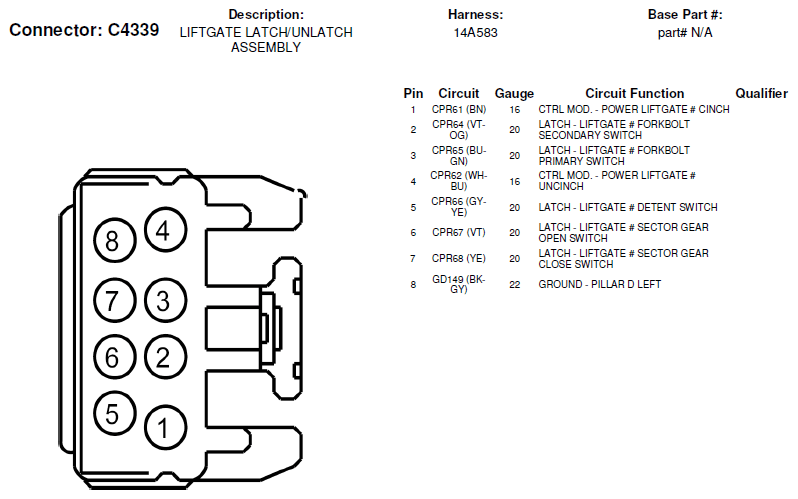 Connector: C4339

Description:
LIFTGATE LATCH/UNLATCH ASSEMBLY

Harness:
14A583

Base Part #:
part# N/A

| Pin | Circuit | Gauge | Circuit Function | Qualifier |
|---|---|---|---|---|
| 1 | CPR61 (BN) | 16 | CTRL MOD. - POWER LIFTGATE # CINCH | |
| 2 | CPR64 (VT-OG) | 20 | LATCH - LIFTGATE # FORKBOLT SECONDARY SWITCH | |
| 3 | CPR65 (BU-GN) | 20 | LATCH - LIFTGATE # FORKBOLT PRIMARY SWITCH | |
| 4 | CPR62 (WH-BU) | 16 | CTRL MOD. - POWER LIFTGATE # UNCINCH | |
| 5 | CPR66 (GY-YE) | 20 | LATCH - LIFTGATE # DETENT SWITCH | |
| 6 | CPR67 (VT) | 20 | LATCH - LIFTGATE # SECTOR GEAR OPEN SWITCH | |
| 7 | CPR68 (YE) | 20 | LATCH - LIFTGATE # SECTOR GEAR CLOSE SWITCH | |
| 8 | GD149 (BK-GY) | 22 | GROUND - PILLAR D LEFT | |

8 4 7 3 6 2 5 1