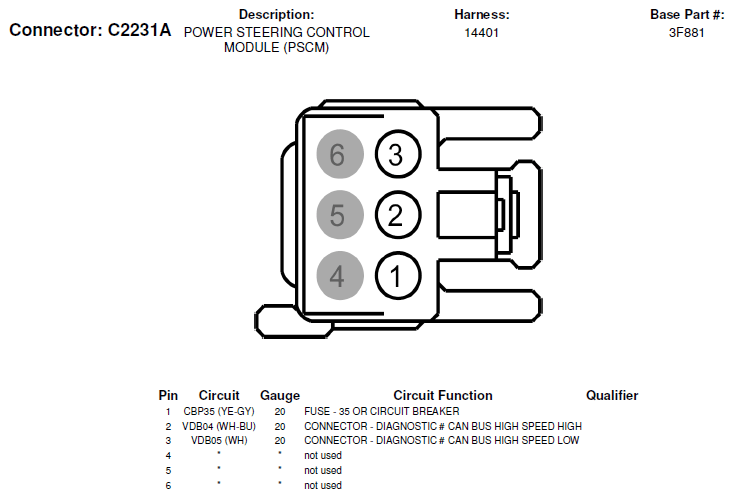 Connector: C2231A

Description:
POWER STEERING CONTROL MODULE (PSCM)

Harness:
14401

Base Part #:
3F881

6 3
5 2
4 1

| Pin | Circuit | Gauge | Circuit Function | Qualifier |
|---|---|---|---|---|
| 1 | CBP35 (YE-GY) | 20 | FUSE - 35 OR CIRCUIT BREAKER | |
| 2 | VDB04 (WH-BU) | 20 | CONNECTOR - DIAGNOSTIC # CAN BUS HIGH SPEED HIGH | |
| 3 | VDB05 (WH) | 20 | CONNECTOR - DIAGNOSTIC # CAN BUS HIGH SPEED LOW | |
| 4 | * | * | not used | |
| 5 | * | * | not used | |
| 6 | * | * | not used | |