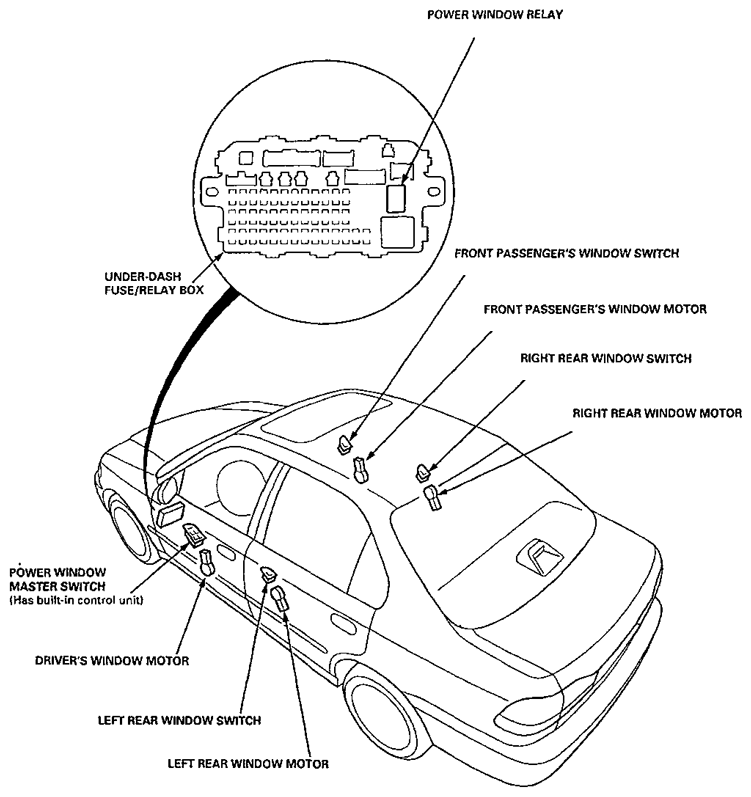 POWER WINDOW RELAY

UNDER-DASH
FUSE/RELAY BOX

FRONT PASSENGER'S WINDOW SWITCH

FRONT PASSENGER'S WINDOW MOTOR

RIGHT REAR WINDOW SWITCH

RIGHT REAR WINDOW MOTOR

POWER WINDOW
MASTER SWITCH
(Has built-in control unit)

DRIVER'S WINDOW MOTOR

LEFT REAR WINDOW SWITCH

LEFT REAR WINDOW MOTOR