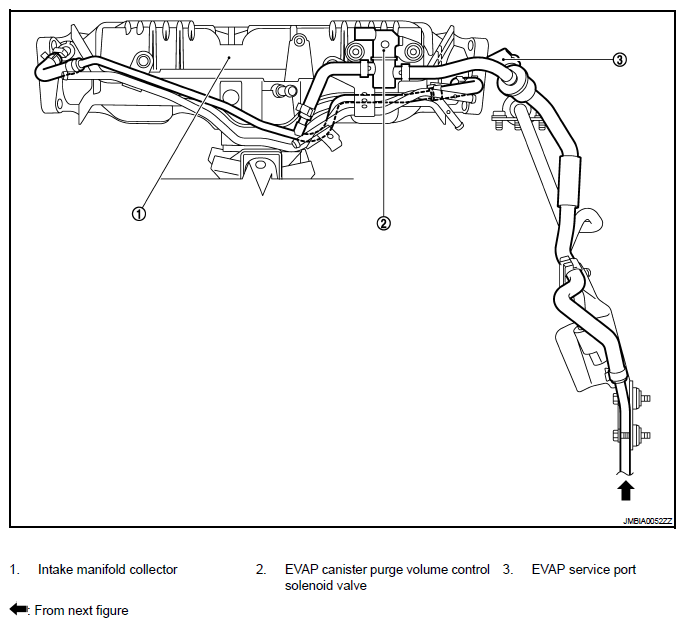 ③
①
②
JMBIA0052ZZ

1. Intake manifold collector

2. EVAP canister purge volume control solenoid valve

3. EVAP service port

: From next figure