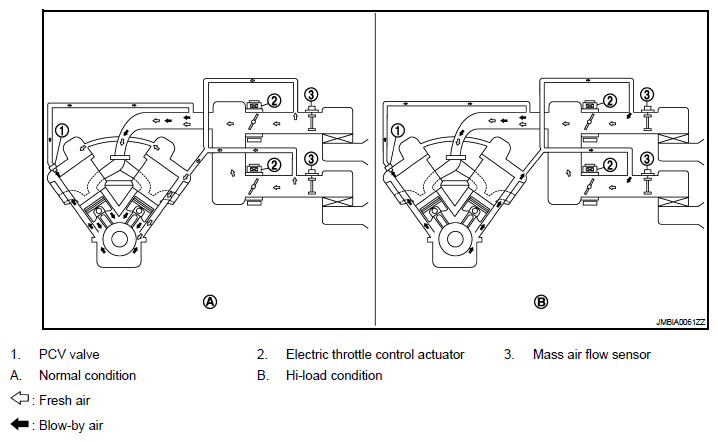 1
2
3
2
3
A
1
2
3
2
3
B
JMBIA0061ZZ

1. PCV valve
2. Electric throttle control actuator
3. Mass air flow sensor
A. Normal condition
B. Hi-load condition
: Fresh air
: Blow-by air