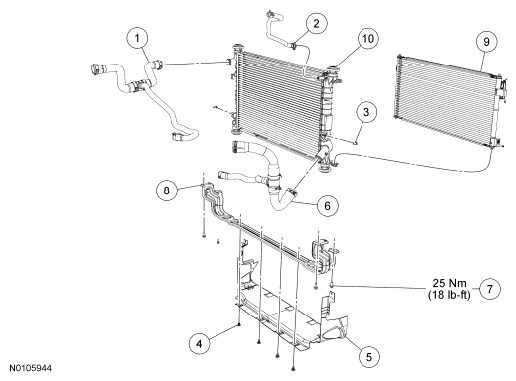 1
2
10
9
3
8
6
25 Nm
(18 lb-ft)
7
4
5
N0105944