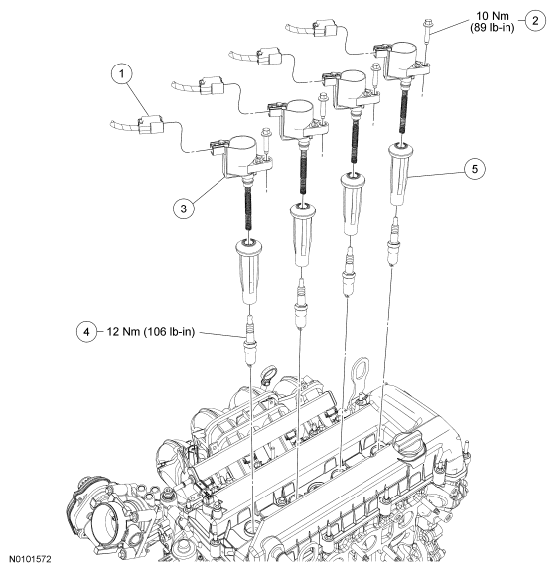 10 Nm
(89 lb-in)
2

1

5

3

4
12 Nm (106 lb-in)

N0101572