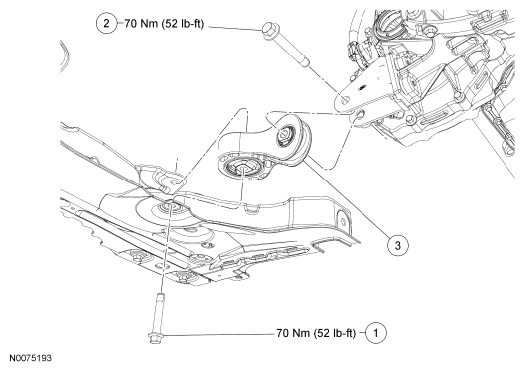 2 70 Nm (52 lb-ft)

3

70 Nm (52 lb-ft) 1

N0075193