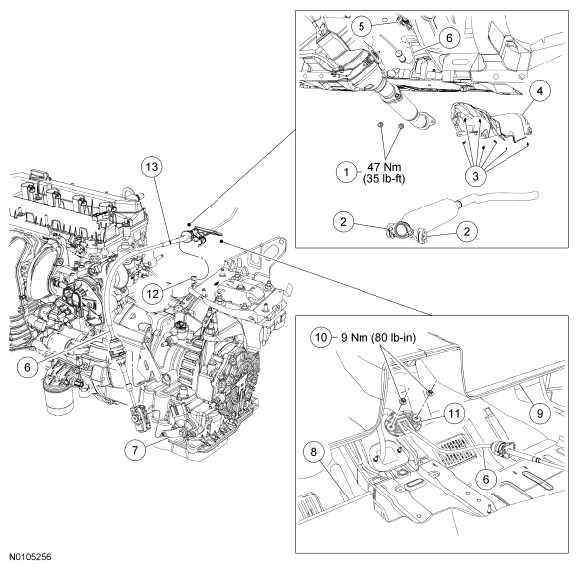 5

6

4

1 47 Nm (35 lb-ft)

3

2

2

13

12

6

7

10 9 Nm (80 lb-in)

11

9

8

6

N0105256