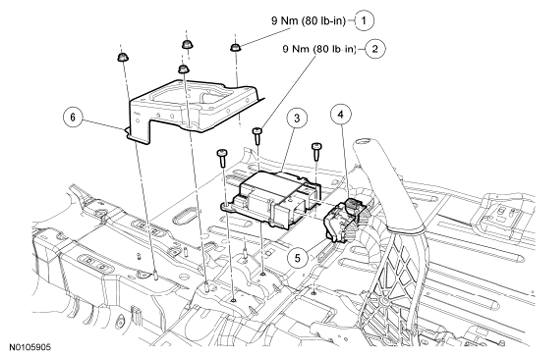 9 Nm (80 lb-in) 1
9 Nm (80 lb-in) 2
6
3
4
5
N0105905