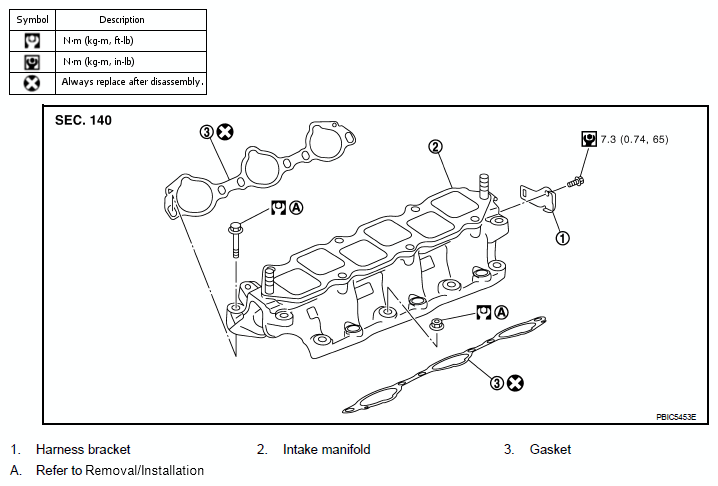 | Symbol | Description |
|---|---|
| | N·m (kg-m, ft-lb) |
| | N·m (kg-m, in-lb) |
| | Always replace after disassembly. |

SEC. 140

3

2

7.3 (0.74, 65)

A

1

A

3

PBIC5453E

1. Harness bracket
2. Intake manifold
3. Gasket

A. Refer to Removal/Installation