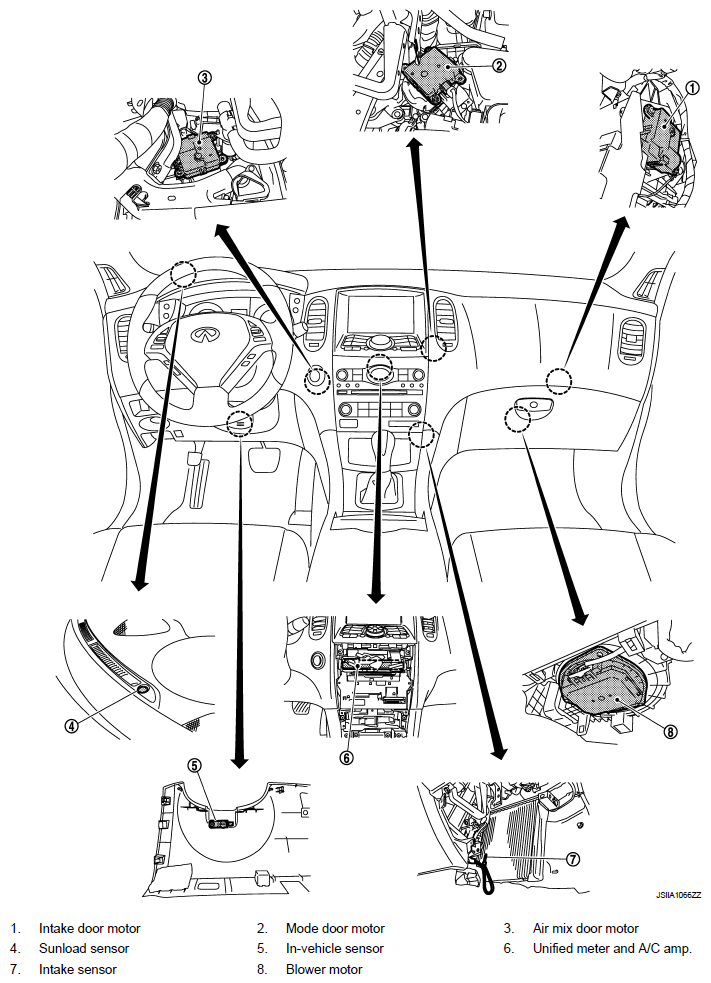 ③

②

①

④

⑥

⑧

⑤

⑦

JSIIA1066ZZ

1. Intake door motor
2. Mode door motor
3. Air mix door motor
4. Sunload sensor
5. In-vehicle sensor
6. Unified meter and A/C amp.
7. Intake sensor
8. Blower motor