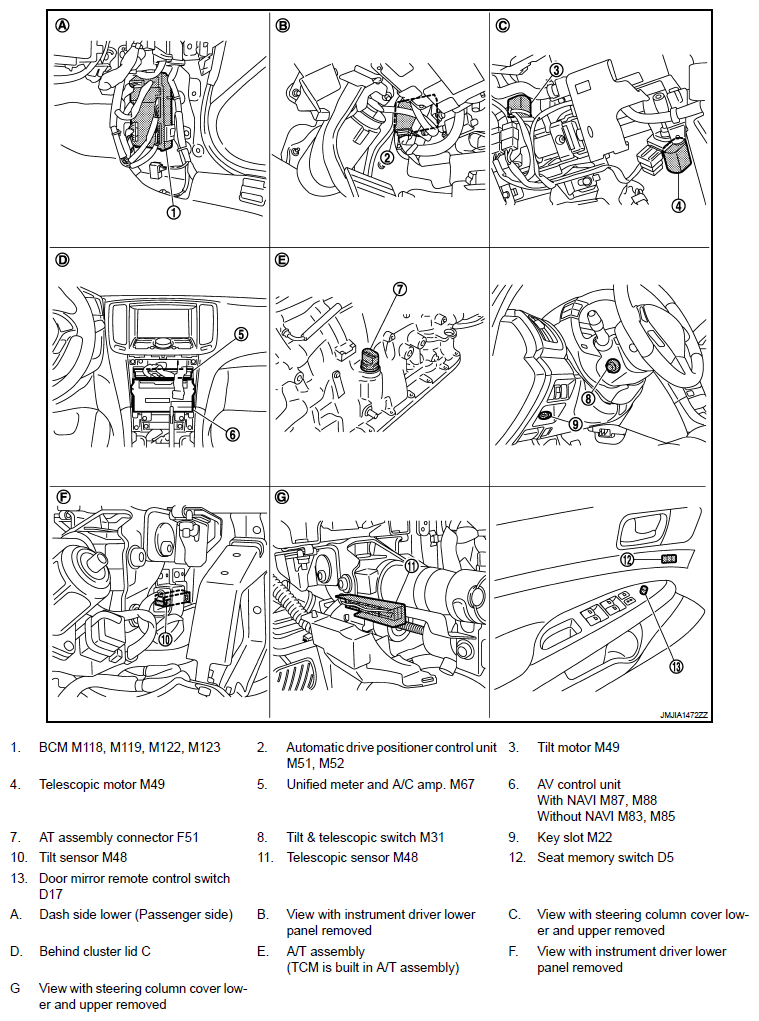 A
1
B
2
C
3
4
D
5
6
E
7
8
9
F
10
G
11
12
13
JMJIA1472ZZ

1. BCM M118, M119, M122, M123
2. Automatic drive positioner control unit M51, M52
3. Tilt motor M49
4. Telescopic motor M49
5. Unified meter and A/C amp. M67
6. AV control unit With NAVI M87, M88 Without NAVI M83, M85
7. AT assembly connector F51
8. Tilt & telescopic switch M31
9. Key slot M22
10. Tilt sensor M48
11. Telescopic sensor M48
12. Seat memory switch D5
13. Door mirror remote control switch D17

A. Dash side lower (Passenger side)
B. View with instrument driver lower panel removed
C. View with steering column cover lower and upper removed
D. Behind cluster lid C
E. A/T assembly (TCM is built in A/T assembly)
F. View with instrument driver lower panel removed
G View with steering column cover lower and upper removed