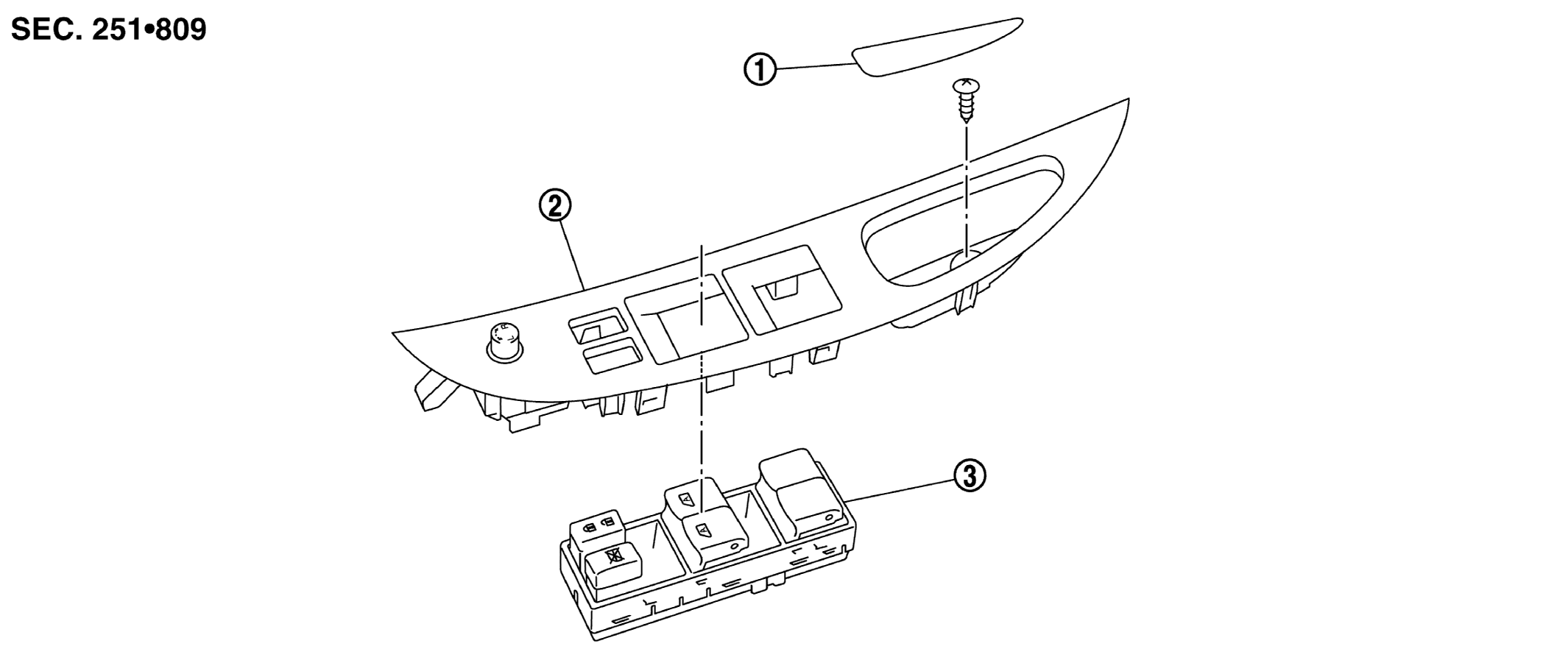 SEC. 251•809

①

②

③