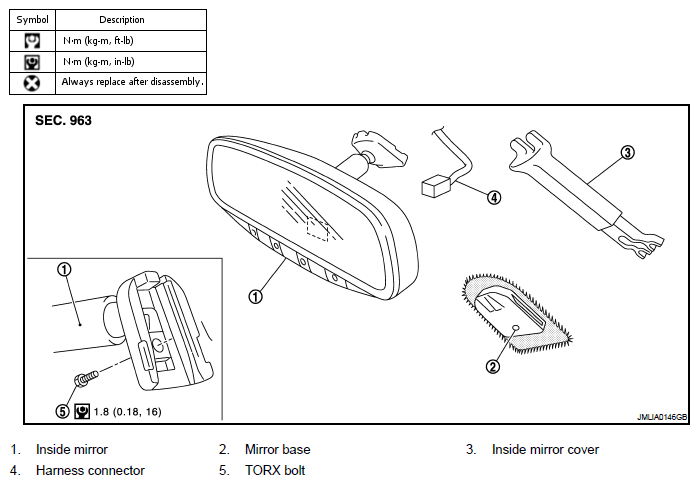 | Symbol | Description |
|---|---|
|  | N·m (kg-m, ft-lb) |
|  | N·m (kg-m, in-lb) |
|  | Always replace after disassembly. |

SEC. 963

③

④

①

①

②

⑤ 1.8 (0.18, 16)

JMLIA0146GB

1. Inside mirror
2. Mirror base
3. Inside mirror cover
4. Harness connector
5. TORX bolt