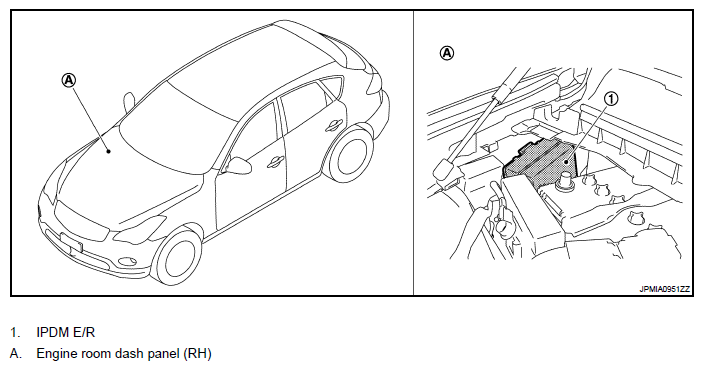 A

A

1

JPMIA0951ZZ

1. IPDM E/R
A. Engine room dash panel (RH)