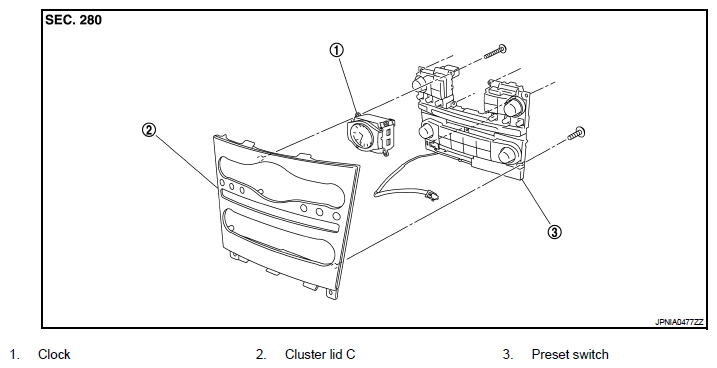 SEC. 280

①

②

③

JPNIA0477ZZ

1. Clock
2. Cluster lid C
3. Preset switch