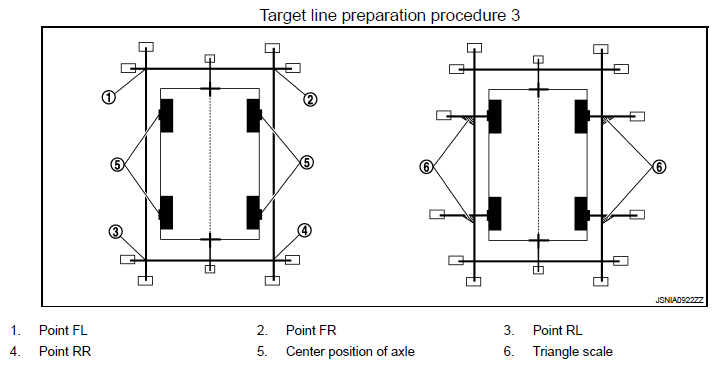 Target line preparation procedure 3

1
2
5
5
3
4
6
6

JSNIA0922ZZ

1. Point FL
2. Point FR
3. Point RL
4. Point RR
5. Center position of axle
6. Triangle scale