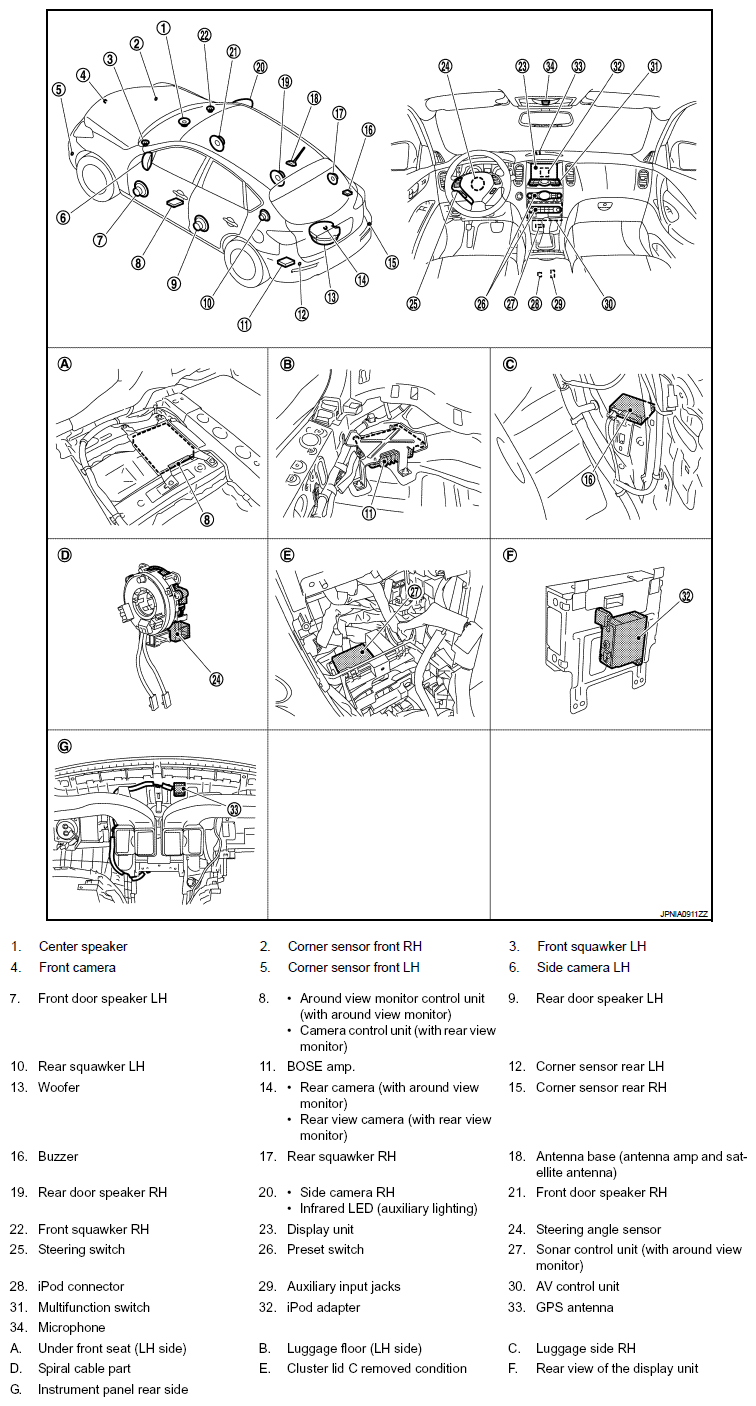 1 2 3 4 5 6 7 8 9 10 11 12 13 14 15 16 17 18 19 20 21 22
23 24 25 26 27 28 29 30 31 32 33 34

A 8
B 11
C 16
D 24
E 27
F 32
G 33

JPNIA0911ZZ

1. Center speaker
2. Corner sensor front RH
3. Front squawker LH
4. Front camera
5. Corner sensor front LH
6. Side camera LH
7. Front door speaker LH
8. • Around view monitor control unit (with around view monitor) • Camera control unit (with rear view monitor)
9. Rear door speaker LH
10. Rear squawker LH
11. BOSE amp.
12. Corner sensor rear LH
13. Woofer
14. • Rear camera (with around view monitor) • Rear view camera (with rear view monitor)
15. Corner sensor rear RH
16. Buzzer
17. Rear squawker RH
18. Antenna base (antenna amp and satellite antenna)
19. Rear door speaker RH
20. • Side camera RH • Infrared LED (auxiliary lighting)
21. Front door speaker RH
22. Front squawker RH
23. Display unit
24. Steering angle sensor
25. Steering switch
26. Preset switch
27. Sonar control unit (with around view monitor)
28. iPod connector
29. Auxiliary input jacks
30. AV control unit
31. Multifunction switch
32. iPod adapter
33. GPS antenna
34. Microphone
A. Under front seat (LH side)
B. Luggage floor (LH side)
C. Luggage side RH
D. Spiral cable part
E. Cluster lid C removed condition
F. Rear view of the display unit
G. Instrument panel rear side