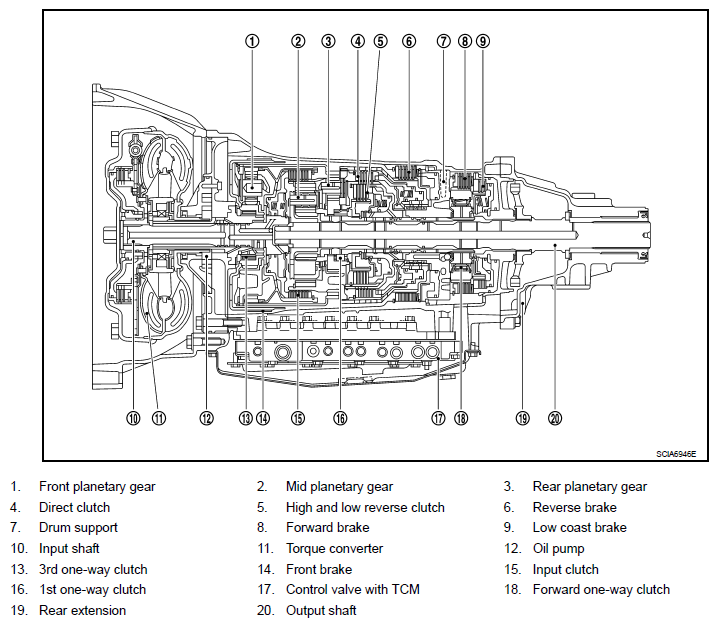 1 2 3 4 5 6 7 8 9

10 11 12 13 14 15 16 17 18 19 20

SCIA6946E

1. Front planetary gear
2. Mid planetary gear
3. Rear planetary gear
4. Direct clutch
5. High and low reverse clutch
6. Reverse brake
7. Drum support
8. Forward brake
9. Low coast brake
10. Input shaft
11. Torque converter
12. Oil pump
13. 3rd one-way clutch
14. Front brake
15. Input clutch
16. 1st one-way clutch
17. Control valve with TCM
18. Forward one-way clutch
19. Rear extension
20. Output shaft