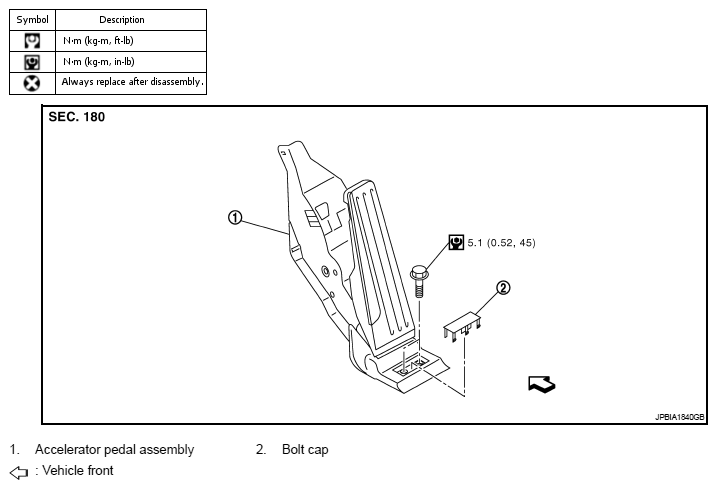 | Symbol | Description |
|---|---|
| | N·m (kg-m, ft-lb) |
| | N·m (kg-m, in-lb) |
| | Always replace after disassembly. |

SEC. 180

1

5.1 (0.52, 45)

2

JPBIA1840GB

1. Accelerator pedal assembly
2. Bolt cap

: Vehicle front