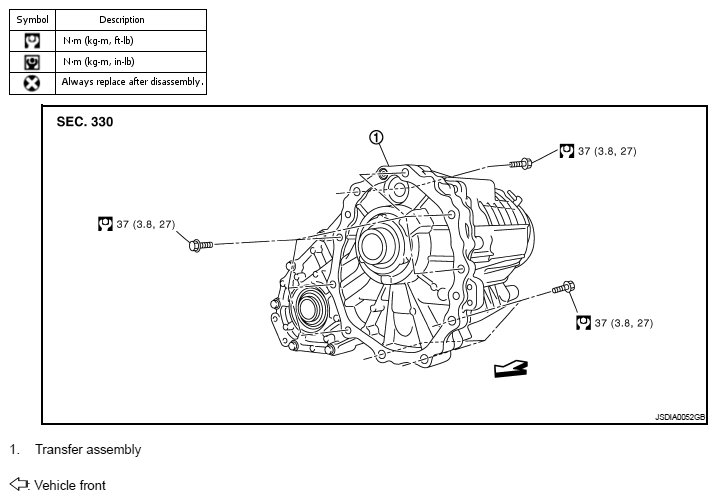 | Symbol | Description |
|---|---|
|  | N·m (kg-m, ft-lb) |
|  | N·m (kg-m, in-lb) |
|  | Always replace after disassembly. |

SEC. 330

1

37 (3.8, 27)

37 (3.8, 27)

37 (3.8, 27)

JSDIA0052GB

1. Transfer assembly

: Vehicle front