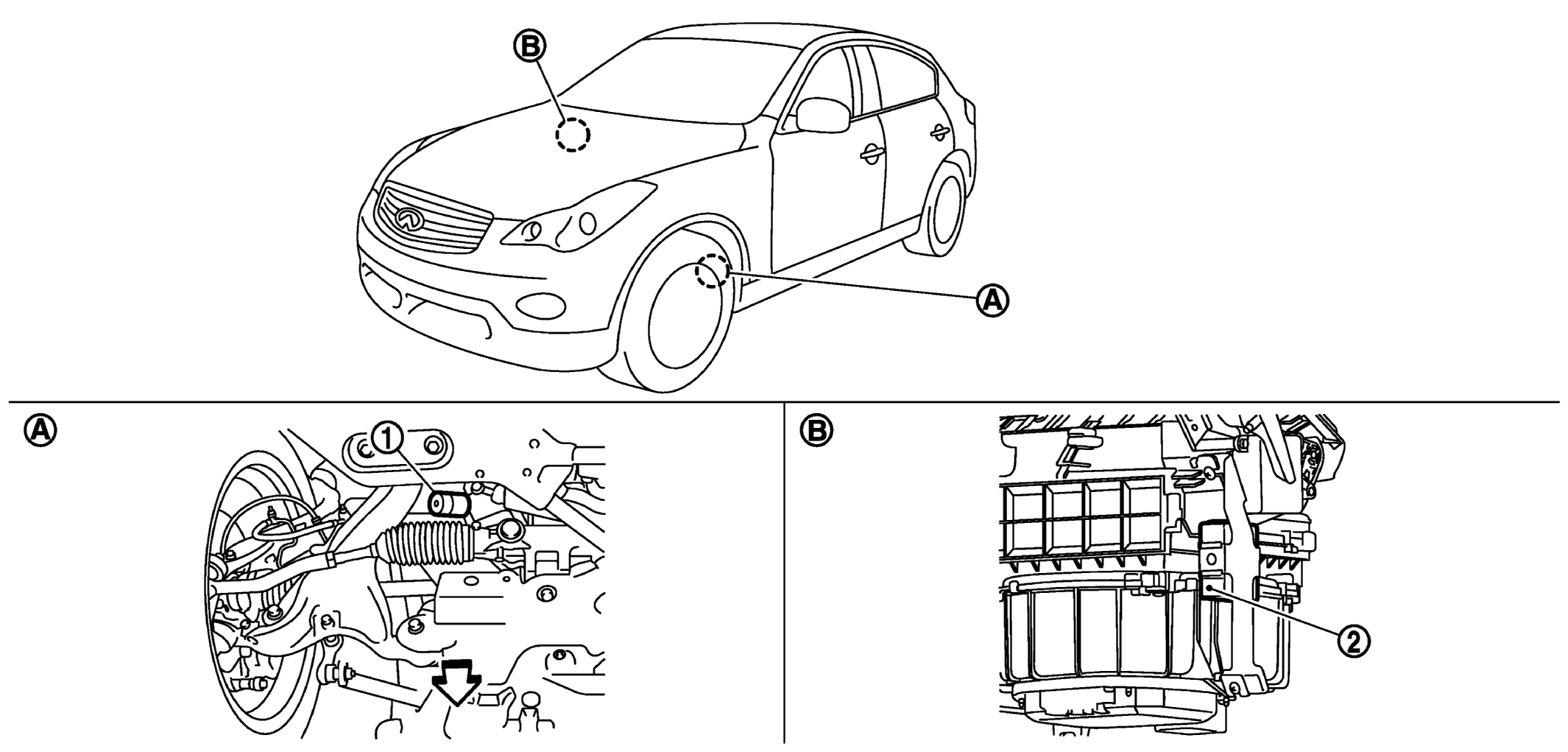 B

A

A

1

B

2