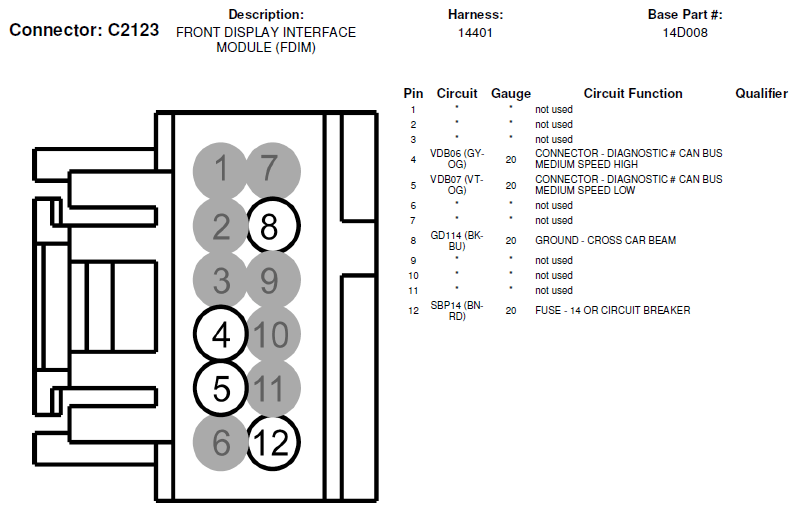 Connector: C2123

Description:
FRONT DISPLAY INTERFACE MODULE (FDIM)

Harness:
14401

Base Part #:
14D008

1 7
2 8
3 9
4 10
5 11
6 12

| Pin | Circuit | Gauge | Circuit Function | Qualifier |
|---|---|---|---|---|
| 1 | * | * | not used | |
| 2 | * | * | not used | |
| 3 | * | * | not used | |
| 4 | VDB06 (GY-OG) | 20 | CONNECTOR - DIAGNOSTIC # CAN BUS MEDIUM SPEED HIGH | |
| 5 | VDB07 (VT-OG) | 20 | CONNECTOR - DIAGNOSTIC # CAN BUS MEDIUM SPEED LOW | |
| 6 | * | * | not used | |
| 7 | * | * | not used | |
| 8 | GD114 (BK-BU) | 20 | GROUND - CROSS CAR BEAM | |
| 9 | * | * | not used | |
| 10 | * | * | not used | |
| 11 | * | * | not used | |
| 12 | SBP14 (BN-RD) | 20 | FUSE - 14 OR CIRCUIT BREAKER | |