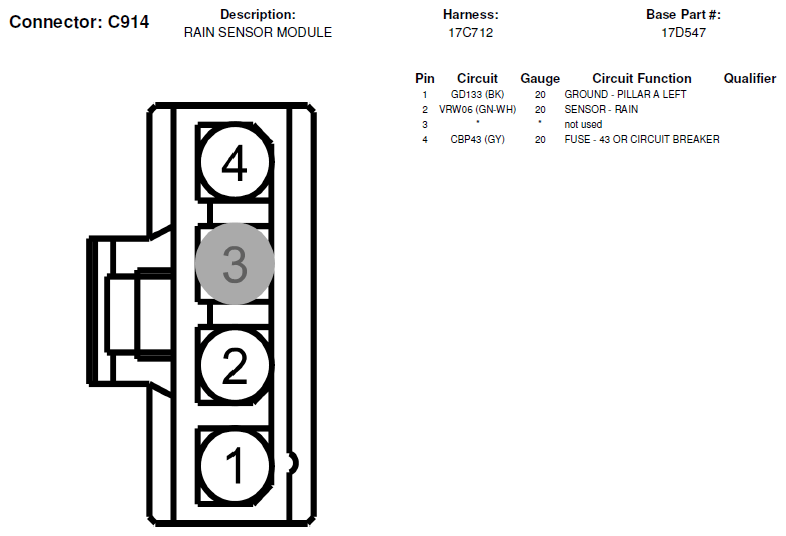 Connector: C914

Description:
RAIN SENSOR MODULE

Harness:
17C712

Base Part #:
17D547

| Pin | Circuit | Gauge | Circuit Function | Qualifier |
|---|---|---|---|---|
| 1 | GD133 (BK) | 20 | GROUND - PILLAR A LEFT | |
| 2 | VRW06 (GN-WH) | 20 | SENSOR - RAIN | |
| 3 | * | * | not used | |
| 4 | CBP43 (GY) | 20 | FUSE - 43 OR CIRCUIT BREAKER | |

4
3
2
1