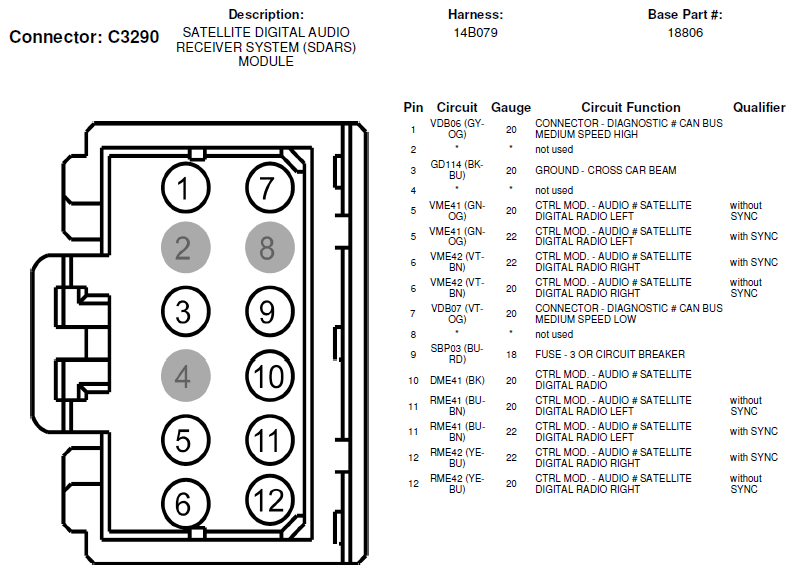 Connector: C3290

Description:
SATELLITE DIGITAL AUDIO RECEIVER SYSTEM (SDARS) MODULE

Harness:
14B079

Base Part #:
18806

1 7 2 8 3 9 4 10 5 11 6 12

| Pin | Circuit | Gauge | Circuit Function | Qualifier |
|---|---|---|---|---|
| 1 | VDB06 (GY-OG) | 20 | CONNECTOR - DIAGNOSTIC # CAN BUS MEDIUM SPEED HIGH | |
| 2 | * | * | not used | |
| 3 | GD114 (BK-BU) | 20 | GROUND - CROSS CAR BEAM | |
| 4 | * | * | not used | |
| 5 | VME41 (GN-OG) | 20 | CTRL MOD. - AUDIO # SATELLITE DIGITAL RADIO LEFT | without SYNC |
| 5 | VME41 (GN-OG) | 22 | CTRL MOD. - AUDIO # SATELLITE DIGITAL RADIO LEFT | with SYNC |
| 6 | VME42 (VT-BN) | 22 | CTRL MOD. - AUDIO # SATELLITE DIGITAL RADIO RIGHT | with SYNC |
| 6 | VME42 (VT-BN) | 20 | CTRL MOD. - AUDIO # SATELLITE DIGITAL RADIO RIGHT | without SYNC |
| 7 | VDB07 (VT-OG) | 20 | CONNECTOR - DIAGNOSTIC # CAN BUS MEDIUM SPEED LOW | |
| 8 | * | * | not used | |
| 9 | SBP03 (BU-RD) | 18 | FUSE - 3 OR CIRCUIT BREAKER | |
| 10 | DME41 (BK) | 20 | CTRL MOD. - AUDIO # SATELLITE DIGITAL RADIO | |
| 11 | RME41 (BU-BN) | 20 | CTRL MOD. - AUDIO # SATELLITE DIGITAL RADIO LEFT | without SYNC |
| 11 | RME41 (BU-BN) | 22 | CTRL MOD. - AUDIO # SATELLITE DIGITAL RADIO LEFT | with SYNC |
| 12 | RME42 (YE-BU) | 22 | CTRL MOD. - AUDIO # SATELLITE DIGITAL RADIO RIGHT | with SYNC |
| 12 | RME42 (YE-BU) | 20 | CTRL MOD. - AUDIO # SATELLITE DIGITAL RADIO RIGHT | without SYNC |