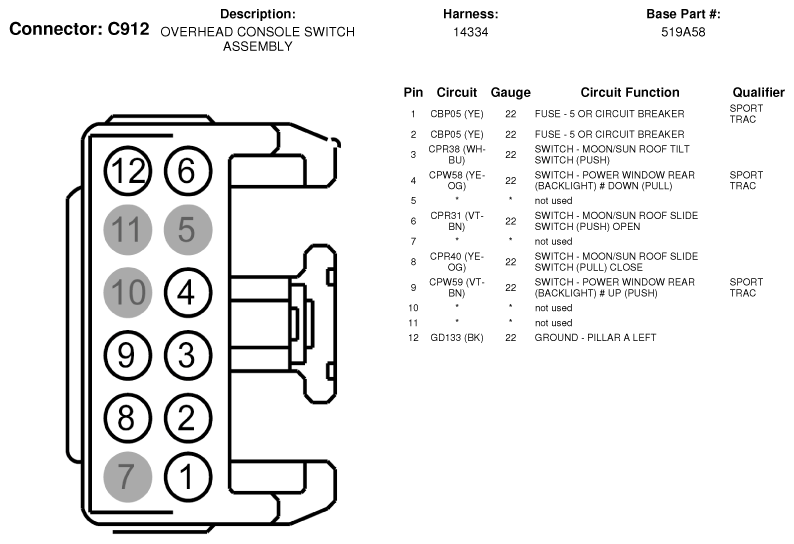 Connector: C912

Description:
OVERHEAD CONSOLE SWITCH ASSEMBLY

Harness:
14334

Base Part #:
519A58

12 6
11 5
10 4
9 3
8 2
7 1

| Pin | Circuit | Gauge | Circuit Function | Qualifier |
|---|---|---|---|---|
| 1 | CBP05 (YE) | 22 | FUSE - 5 OR CIRCUIT BREAKER | SPORT TRAC |
| 2 | CBP05 (YE) | 22 | FUSE - 5 OR CIRCUIT BREAKER | |
| 3 | CPR38 (WH-BU) | 22 | SWITCH - MOON/SUN ROOF TILT SWITCH (PUSH) | |
| 4 | CPW58 (YE-OG) | 22 | SWITCH - POWER WINDOW REAR (BACKLIGHT) # DOWN (PULL) | SPORT TRAC |
| 5 | * | * | not used | |
| 6 | CPR31 (VT-BN) | 22 | SWITCH - MOON/SUN ROOF SLIDE SWITCH (PUSH) OPEN | |
| 7 | * | * | not used | |
| 8 | CPR40 (YE-OG) | 22 | SWITCH - MOON/SUN ROOF SLIDE SWITCH (PULL) CLOSE | |
| 9 | CPW59 (VT-BN) | 22 | SWITCH - POWER WINDOW REAR (BACKLIGHT) # UP (PUSH) | SPORT TRAC |
| 10 | * | * | not used | |
| 11 | * | * | not used | |
| 12 | GD133 (BK) | 22 | GROUND - PILLAR A LEFT | |