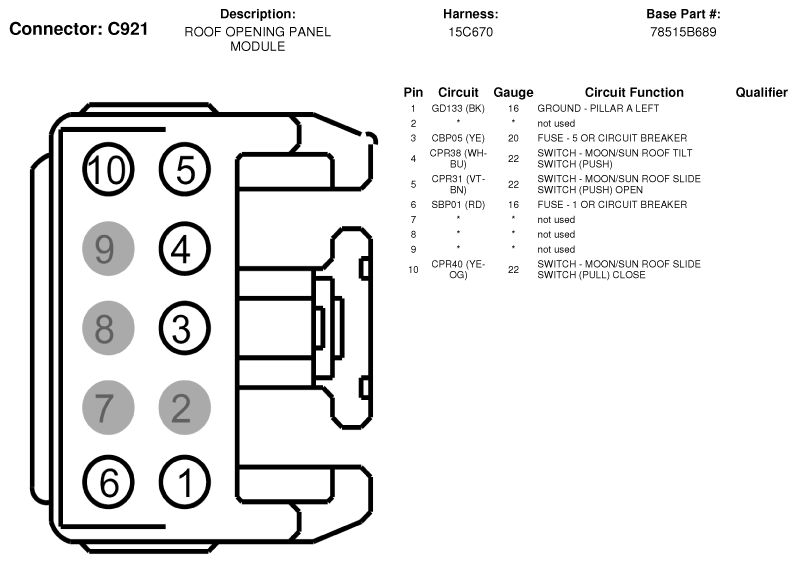 Connector: C921

Description:
ROOF OPENING PANEL MODULE

Harness:
15C670

Base Part #:
78515B689

10 5
9 4
8 3
7 2
6 1

| Pin | Circuit | Gauge | Circuit Function | Qualifier |
|---|---|---|---|---|
| 1 | GD133 (BK) | 16 | GROUND - PILLAR A LEFT | |
| 2 | * | * | not used | |
| 3 | CBP05 (YE) | 20 | FUSE - 5 OR CIRCUIT BREAKER | |
| 4 | CPR38 (WH-BU) | 22 | SWITCH - MOON/SUN ROOF TILT SWITCH (PUSH) | |
| 5 | CPR31 (VT-BN) | 22 | SWITCH - MOON/SUN ROOF SLIDE SWITCH (PUSH) OPEN | |
| 6 | SBP01 (RD) | 16 | FUSE - 1 OR CIRCUIT BREAKER | |
| 7 | * | * | not used | |
| 8 | * | * | not used | |
| 9 | * | * | not used | |
| 10 | CPR40 (YE-OG) | 22 | SWITCH - MOON/SUN ROOF SLIDE SWITCH (PULL) CLOSE | |