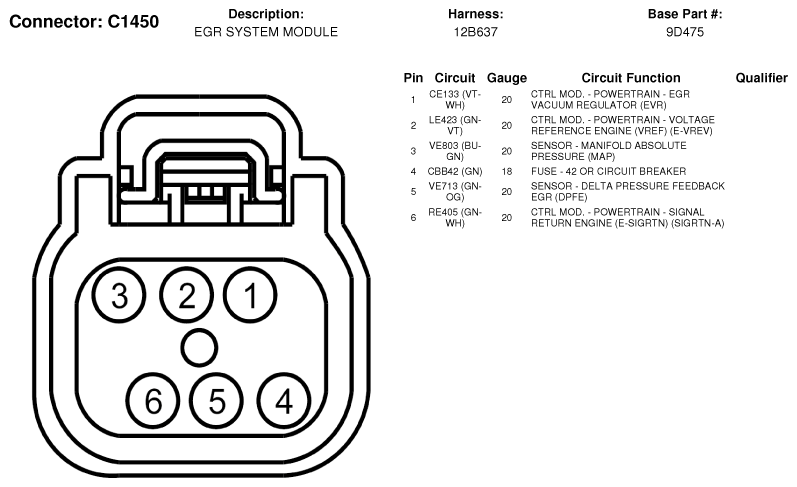 Connector: C1450

Description:
EGR SYSTEM MODULE

Harness:
12B637

Base Part #:
9D475

| Pin | Circuit | Gauge | Circuit Function | Qualifier |
|---|---|---|---|---|
| 1 | CE133 (VT-WH) | 20 | CTRL MOD. - POWERTRAIN - EGR VACUUM REGULATOR (EVR) | |
| 2 | LE423 (GN-VT) | 20 | CTRL MOD. - POWERTRAIN - VOLTAGE REFERENCE ENGINE (VREF) (E-VREV) | |
| 3 | VE803 (BU-GN) | 20 | SENSOR - MANIFOLD ABSOLUTE PRESSURE (MAP) | |
| 4 | CBB42 (GN) | 18 | FUSE - 42 OR CIRCUIT BREAKER | |
| 5 | VE713 (GN-OG) | 20 | SENSOR - DELTA PRESSURE FEEDBACK EGR (DPFE) | |
| 6 | RE405 (GN-WH) | 20 | CTRL MOD. - POWERTRAIN - SIGNAL RETURN ENGINE (E-SIGRTN) (SIGRTN-A) | |

3 2 1
6 5 4