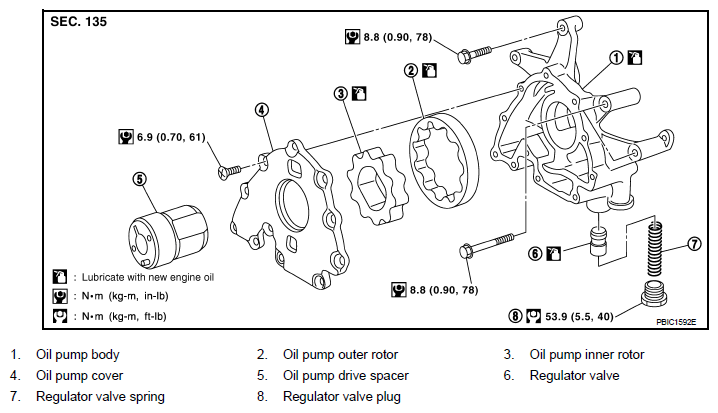 SEC. 135

8.8 (0.90, 78)

1

2

3

4

6.9 (0.70, 61)

5

6

7

8.8 (0.90, 78)

8 53.9 (5.5, 40)

: Lubricate with new engine oil

: N•m (kg-m, in-lb)

: N•m (kg-m, ft-lb)

PBIC1592E

1. Oil pump body
2. Oil pump outer rotor
3. Oil pump inner rotor
4. Oil pump cover
5. Oil pump drive spacer
6. Regulator valve
7. Regulator valve spring
8. Regulator valve plug