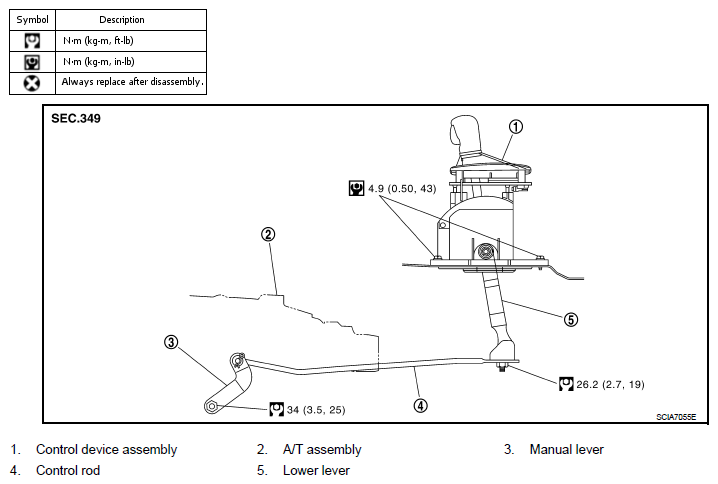 | Symbol | Description |
|---|---|
| | N·m (kg-m, ft-lb) |
| | N·m (kg-m, in-lb) |
| | Always replace after disassembly. |

SEC.349

1

4.9 (0.50, 43)

2

5

3

26.2 (2.7, 19)

34 (3.5, 25)

4

SCIA7055E

1. Control device assembly
2. A/T assembly
3. Manual lever
4. Control rod
5. Lower lever