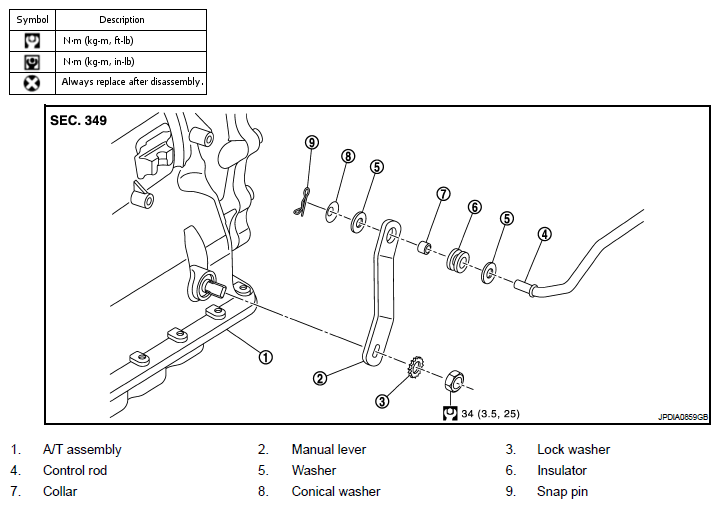 | Symbol | Description |
|---|---|
|  | N·m (kg-m, ft-lb) |
|  | N·m (kg-m, in-lb) |
|  | Always replace after disassembly. |

SEC. 349

9 8 5 7 6 5 4

1

2

3

34 (3.5, 25)

JPDIA0859GB

1. A/T assembly
2. Manual lever
3. Lock washer
4. Control rod
5. Washer
6. Insulator
7. Collar
8. Conical washer
9. Snap pin