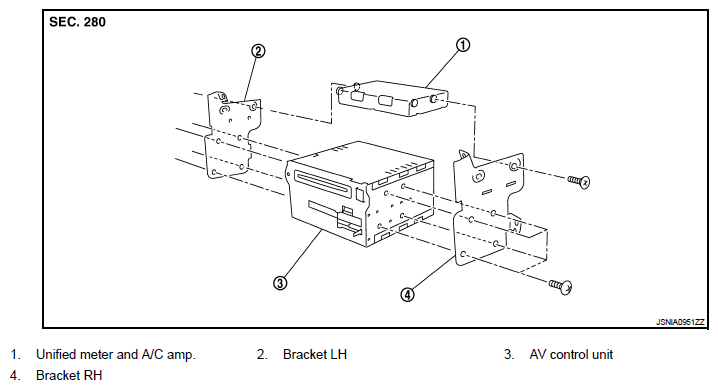 SEC. 280

2

1

3

4

JSNIA0951ZZ

1. Unified meter and A/C amp.
2. Bracket LH
3. AV control unit
4. Bracket RH