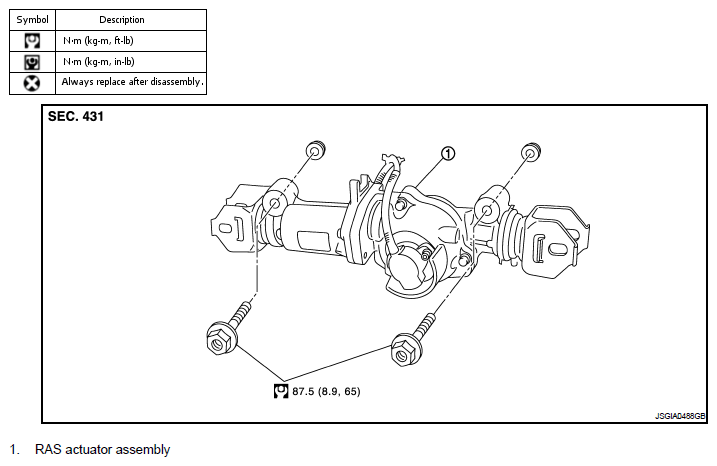 | Symbol | Description |
|---|---|
|  | N·m (kg-m, ft-lb) |
|  | N·m (kg-m, in-lb) |
|  | Always replace after disassembly. |

SEC. 431

1

87.5 (8.9, 65)

JSGIA0488GB

1. RAS actuator assembly