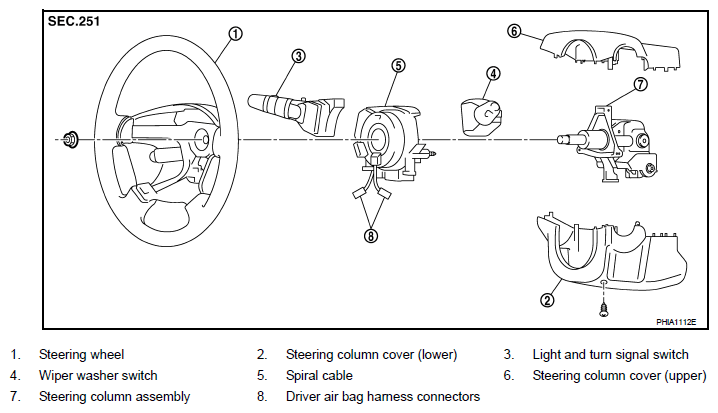 SEC.251

1

3

5

4

6

7

8

2

PHIA1112E

1. Steering wheel
2. Steering column cover (lower)
3. Light and turn signal switch
4. Wiper washer switch
5. Spiral cable
6. Steering column cover (upper)
7. Steering column assembly
8. Driver air bag harness connectors