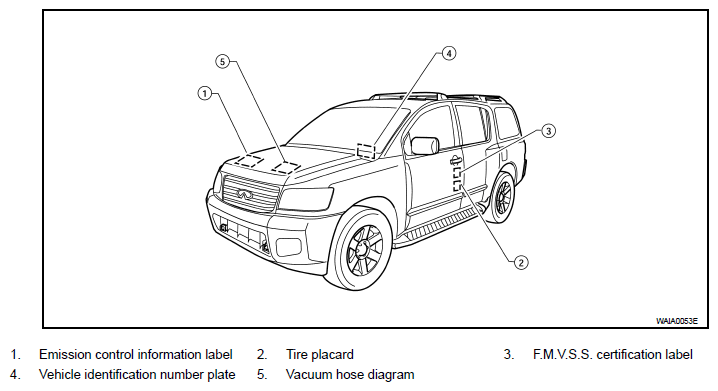 5

4

1

3

2

WAIA0053E

1. Emission control information label
2. Tire placard
3. F.M.V.S.S. certification label
4. Vehicle identification number plate
5. Vacuum hose diagram