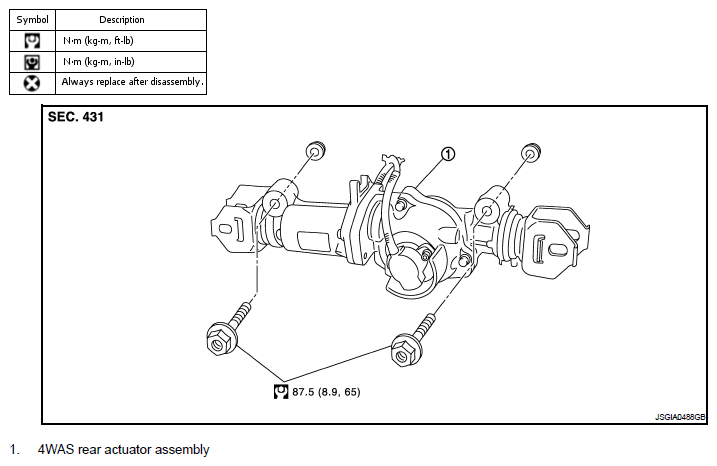 | Symbol | Description |
|---|---|
|  | N·m (kg-m, ft-lb) |
|  | N·m (kg-m, in-lb) |
|  | Always replace after disassembly. |

SEC. 431

1

87.5 (8.9, 65)

JSGIA0488GB

1. 4WAS rear actuator assembly